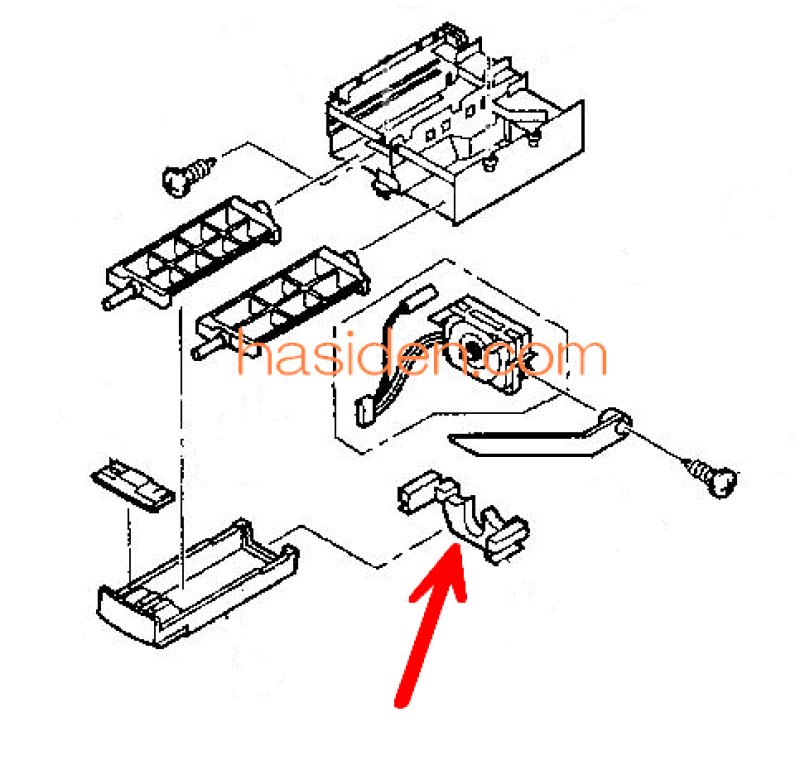 hasiden.com