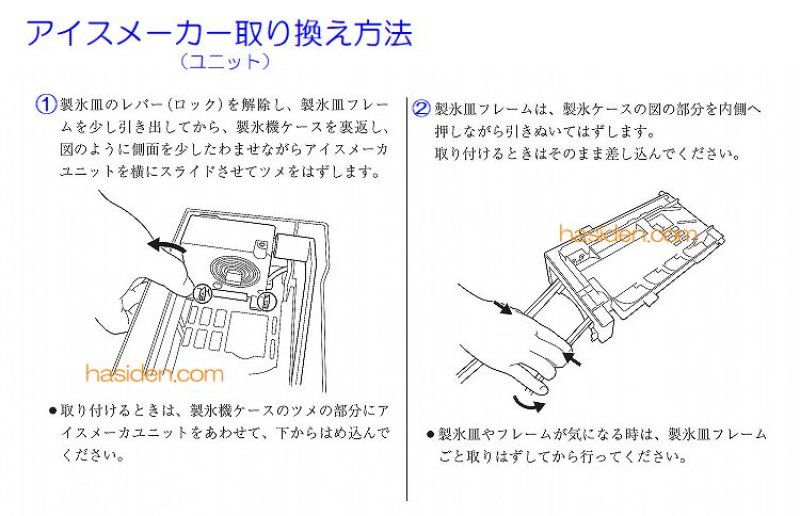 アイスメーカー取り換え方法
（ユニット）

① 製氷皿のレバー（ロック）を解除し、製氷皿フレームを少し引き出してから、製氷機ケースを裏返し、図のように側面を少したわませながらアイスメーカユニットを横にスライドさせてツメをはずします。

hasiden.com

● 取り付けるときは、製氷機ケースのツメの部分にアイスメーカユニットをあわせて、下からはめ込んでください。

② 製氷皿フレームは、製氷ケースの図の部分を内側へ押しながら引きぬいてはずします。
取り付けるときはそのまま差し込んでください。

hasiden.com

● 製氷皿やフレームが気になる時は、製氷皿フレームごと取りはずしてから行ってください。